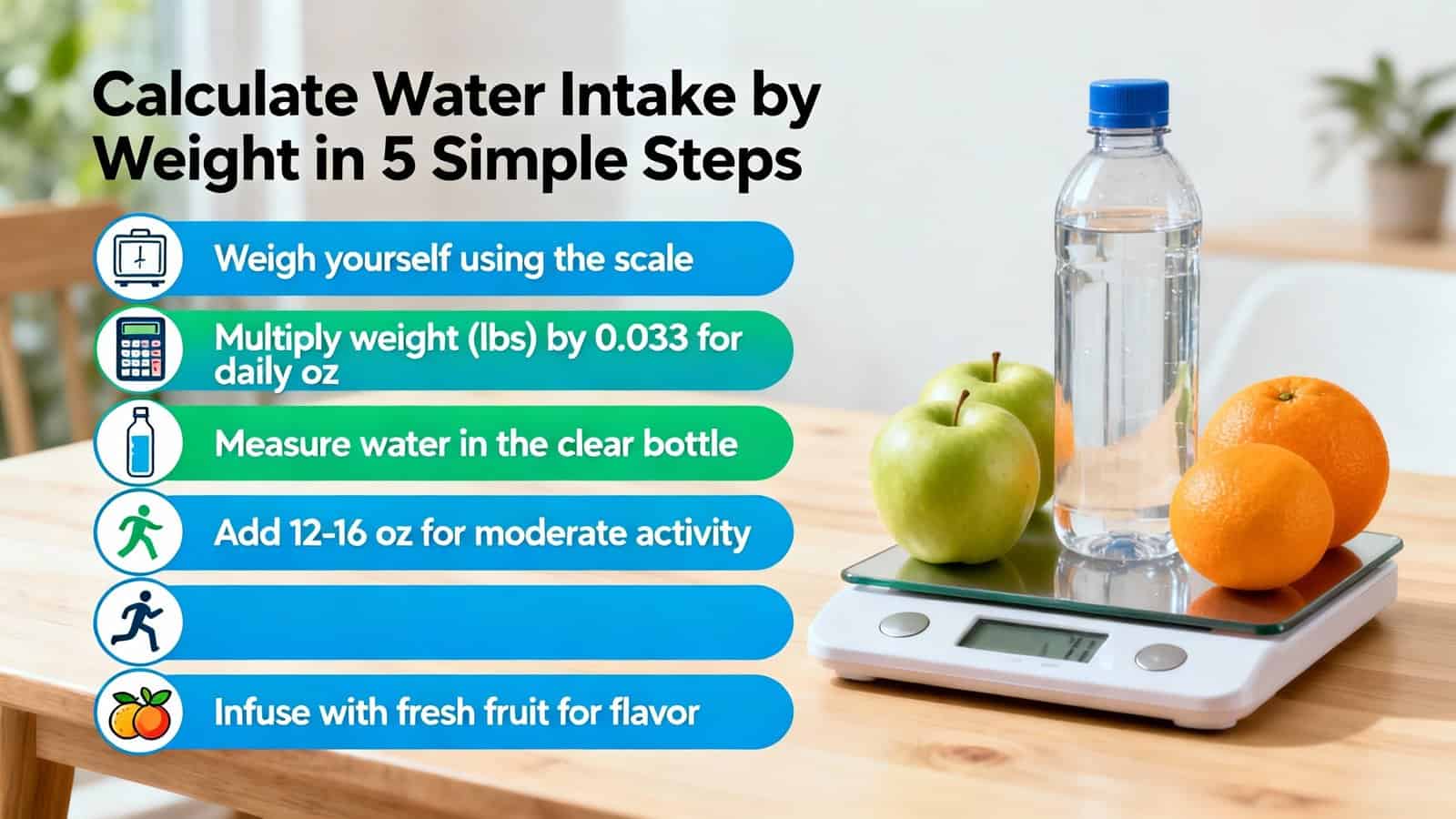 Calculate Water Intake by Weight in 5 Simple Steps

Weigh yourself using the scale

Multiply weight (lbs) by 0.033 for daily oz

Measure water in the clear bottle

Add 12-16 oz for moderate activity

Infuse with fresh fruit for flavor